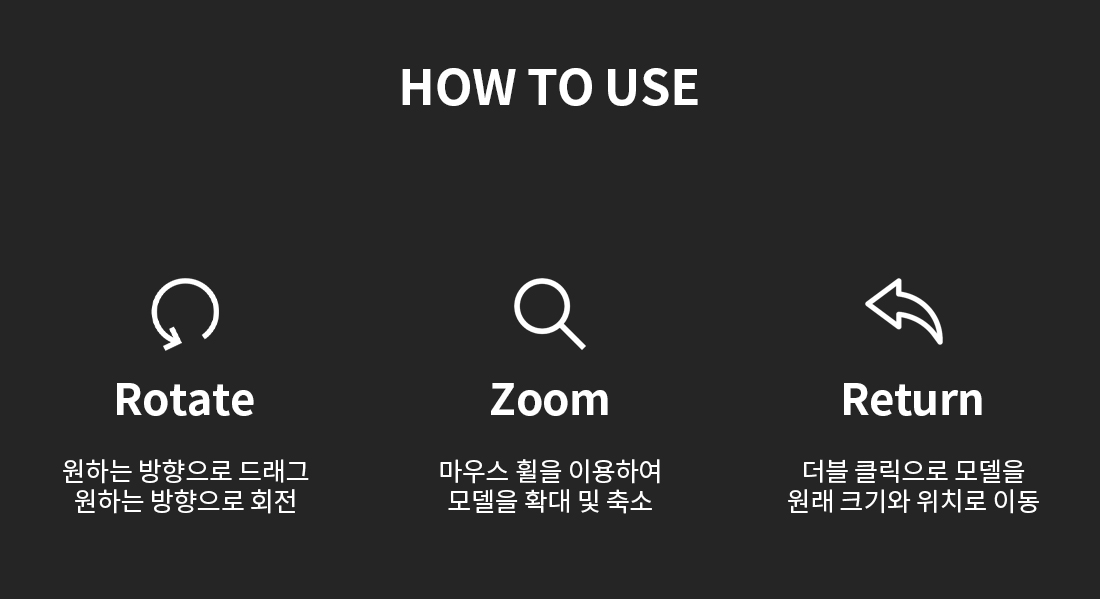 HOW TO USE

Rotate

원하는 방향으로 드래그
원하는 방향으로 회전

Zoom

마우스 휠을 이용하여
모델을 확대 및 축소

Return

더블 클릭으로 모델을
원래 크기와 위치로 이동